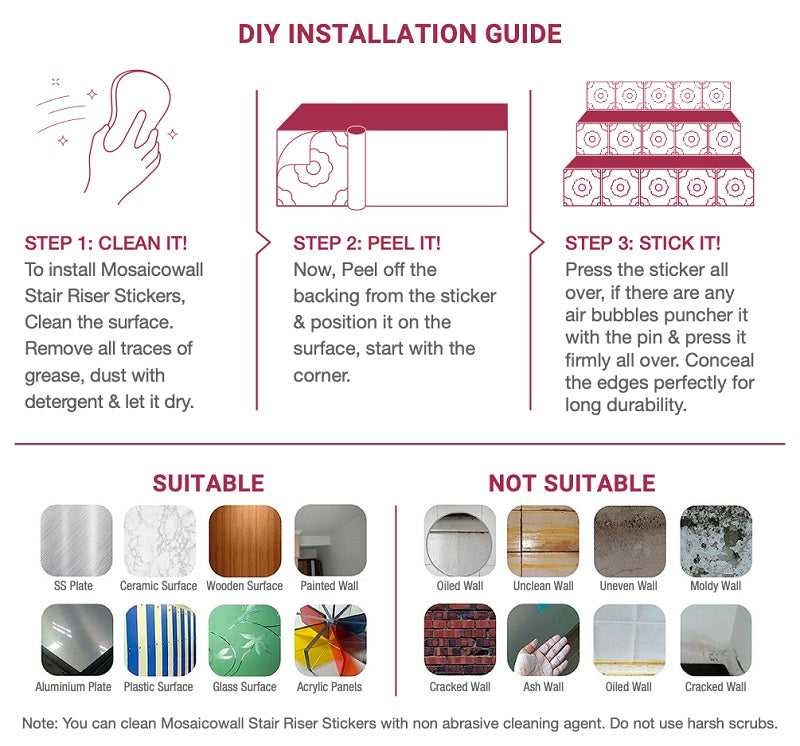 DIY INSTALLATION GUIDE

STEP 1: CLEAN IT!
To install Mosaicowall Stair Riser Stickers, Clean the surface. Remove all traces of grease, dust with detergent & let it dry.

STEP 2: PEEL IT!
Now, Peel off the backing from the sticker & position it on the surface, start with the corner.

STEP 3: STICK IT!
Press the sticker all over, if there are any air bubbles puncher it with the pin & press it firmly all over. Conceal the edges perfectly for long durability.

SUITABLE

SS Plate
Ceramic Surface
Wooden Surface
Painted Wall
Aluminium Plate
Plastic Surface
Glass Surface
Acrylic Panels

NOT SUITABLE

Oiled Wall
Unclean Wall
Uneven Wall
Moldy Wall
Cracked Wall
Ash Wall
Oiled Wall
Cracked Wall

Note: You can clean Mosaicowall Stair Riser Stickers with non abrasive cleaning agent. Do not use harsh scrubs.