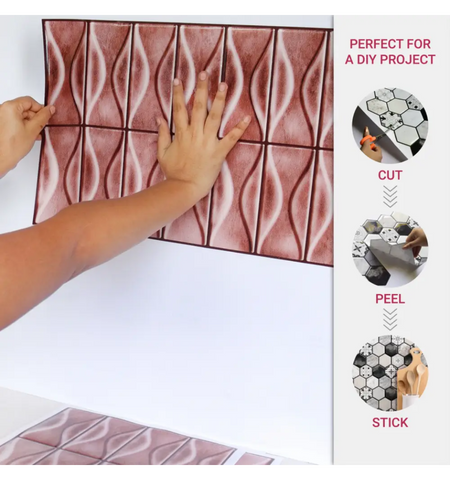 PERFECT FOR A DIY PROJECT

CUT

PEEL

STICK