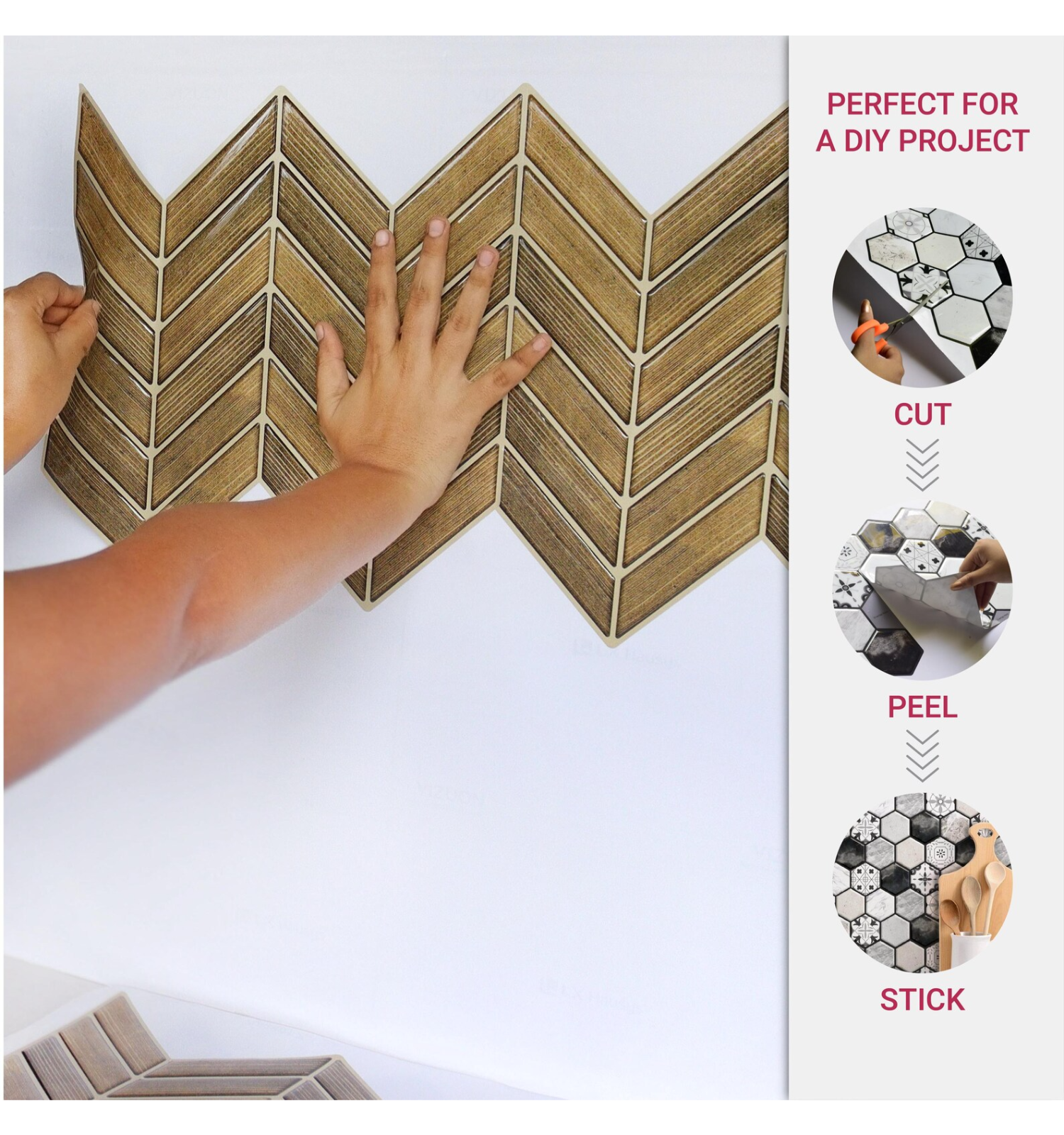 PERFECT FOR A DIY PROJECT

CUT

PEEL

STICK