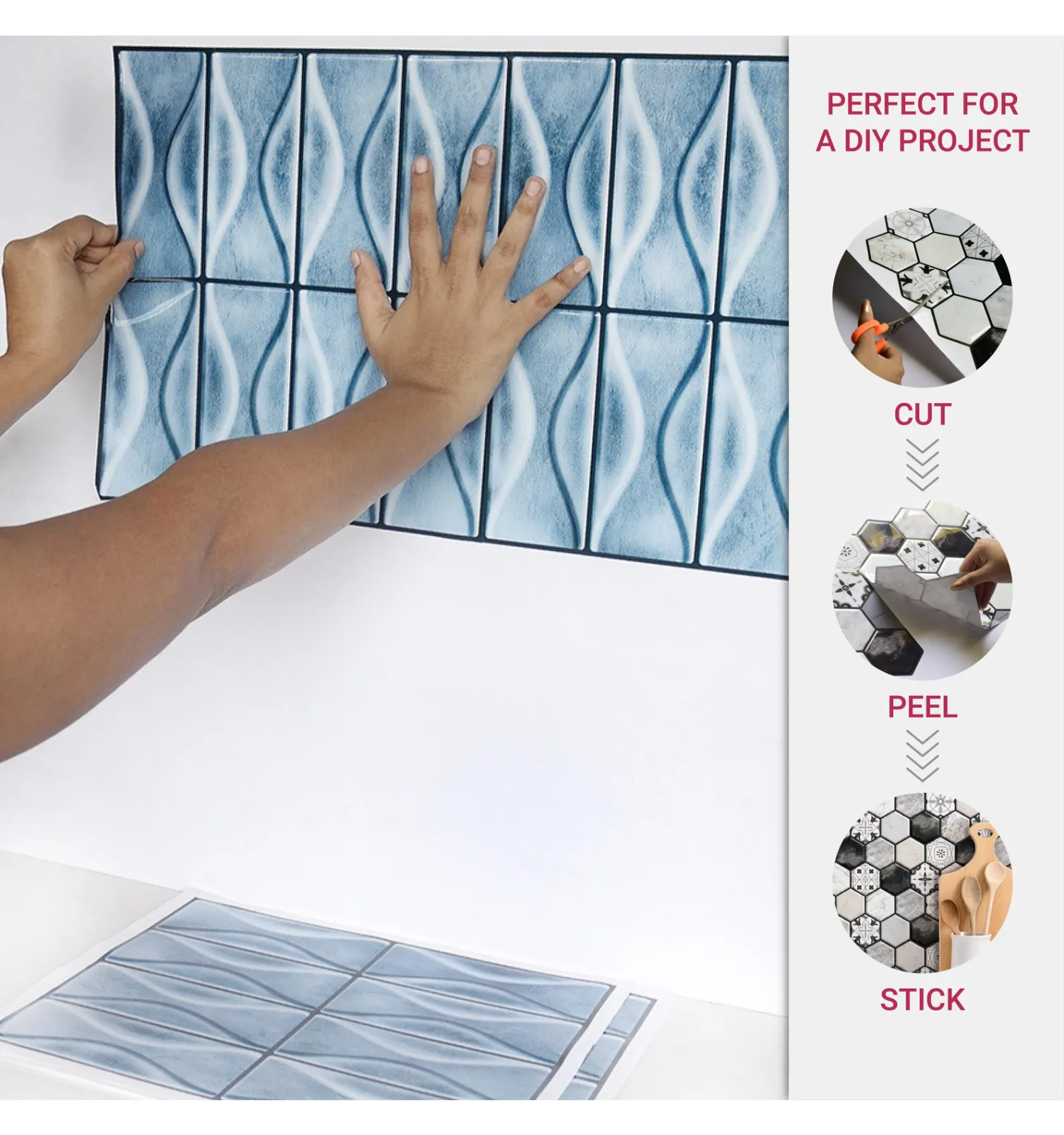 PERFECT FOR A DIY PROJECT

CUT

PEEL

STICK