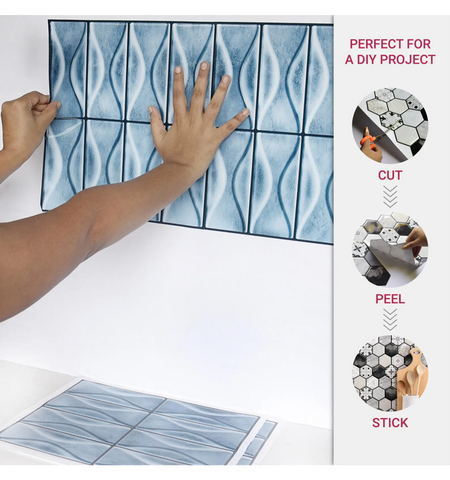 PERFECT FOR A DIY PROJECT

CUT

PEEL

STICK