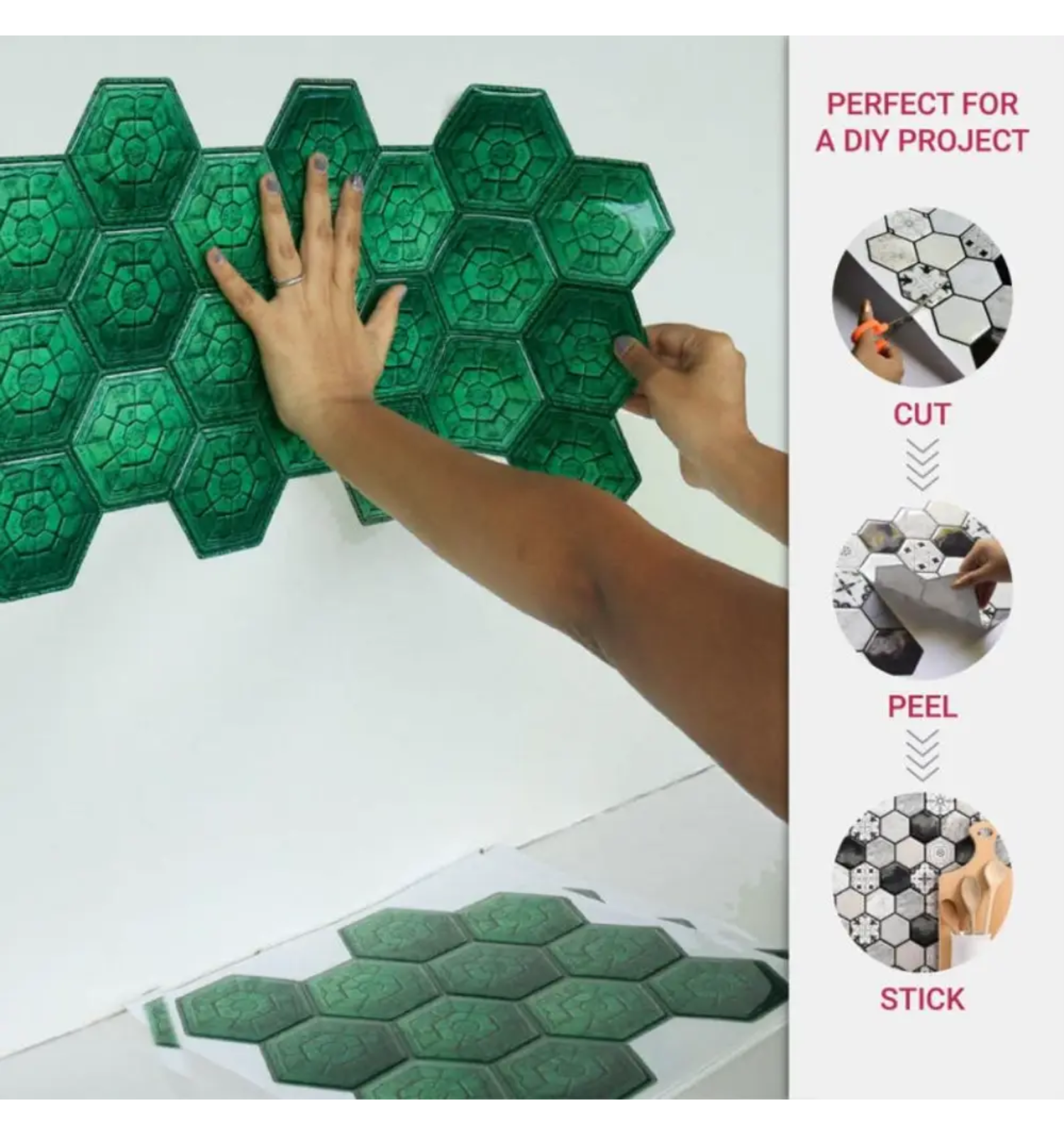 PERFECT FOR A DIY PROJECT

CUT

PEEL

STICK