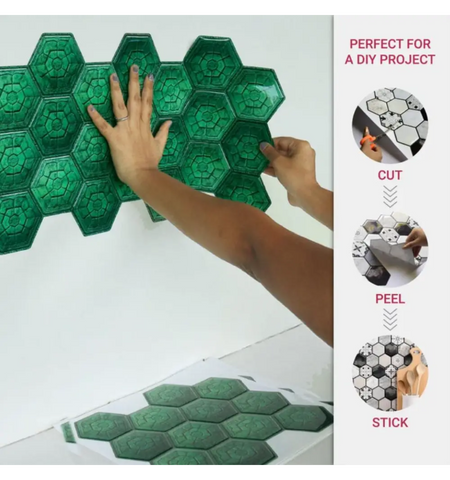 PERFECT FOR A DIY PROJECT

CUT

PEEL

STICK